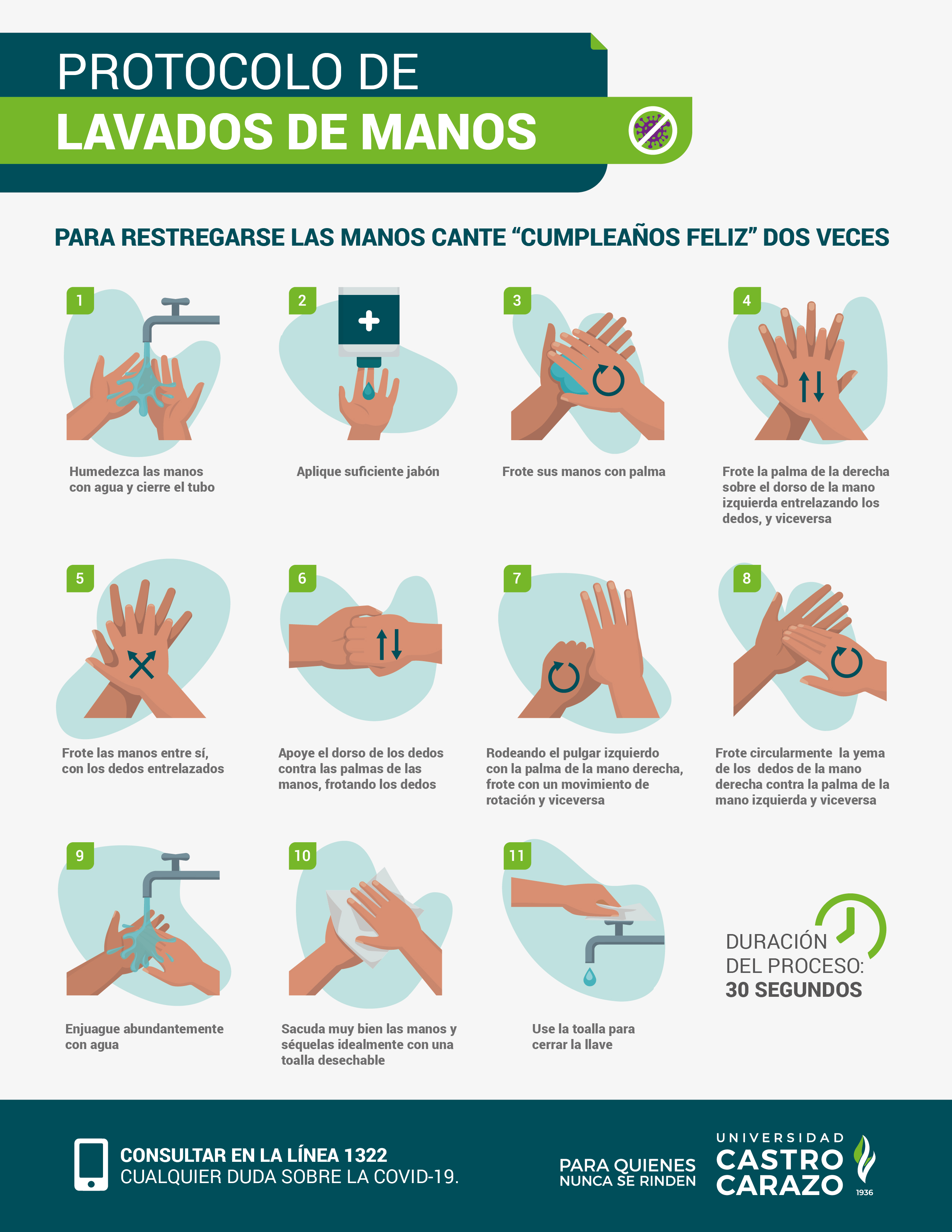 PROTOCOLO DE
LAVADOS DE MANOS

PARA RESTREGARSE LAS MANOS CANTE “CUMPLEAÑOS FELIZ” DOS VECES

1
Humedezca las manos con agua y cierre el tubo

2
Aplique suficiente jabón

3
Frote sus manos con palma

4
Frote la palma de la derecha sobre el dorso de la mano izquierda entrelazando los dedos, y viceversa

5
Frote las manos entre sí, con los dedos entrelazados

6
Apoye el dorso de los dedos contra las palmas de las manos, frotando los dedos

7
Rodeando el pulgar izquierdo con la palma de la mano derecha, frote con un movimiento de rotación y viceversa

8
Frote circularmente la yema de los dedos de la mano derecha contra la palma de la mano izquierda y viceversa

9
Enjuague abundantemente con agua

10
Sacuda muy bien las manos y séquelas idealmente con una toalla desechable

11
Use la toalla para cerrar la llave

DURACIÓN DEL PROCESO: 30 SEGUNDOS

CONSULTAR EN LA LÍNEA 1322
CUALQUIER DUDA SOBRE LA COVID-19.

PARA QUIENES NUNCA SE RINDEN

UNIVERSIDAD CASTRO CARAZO 1936