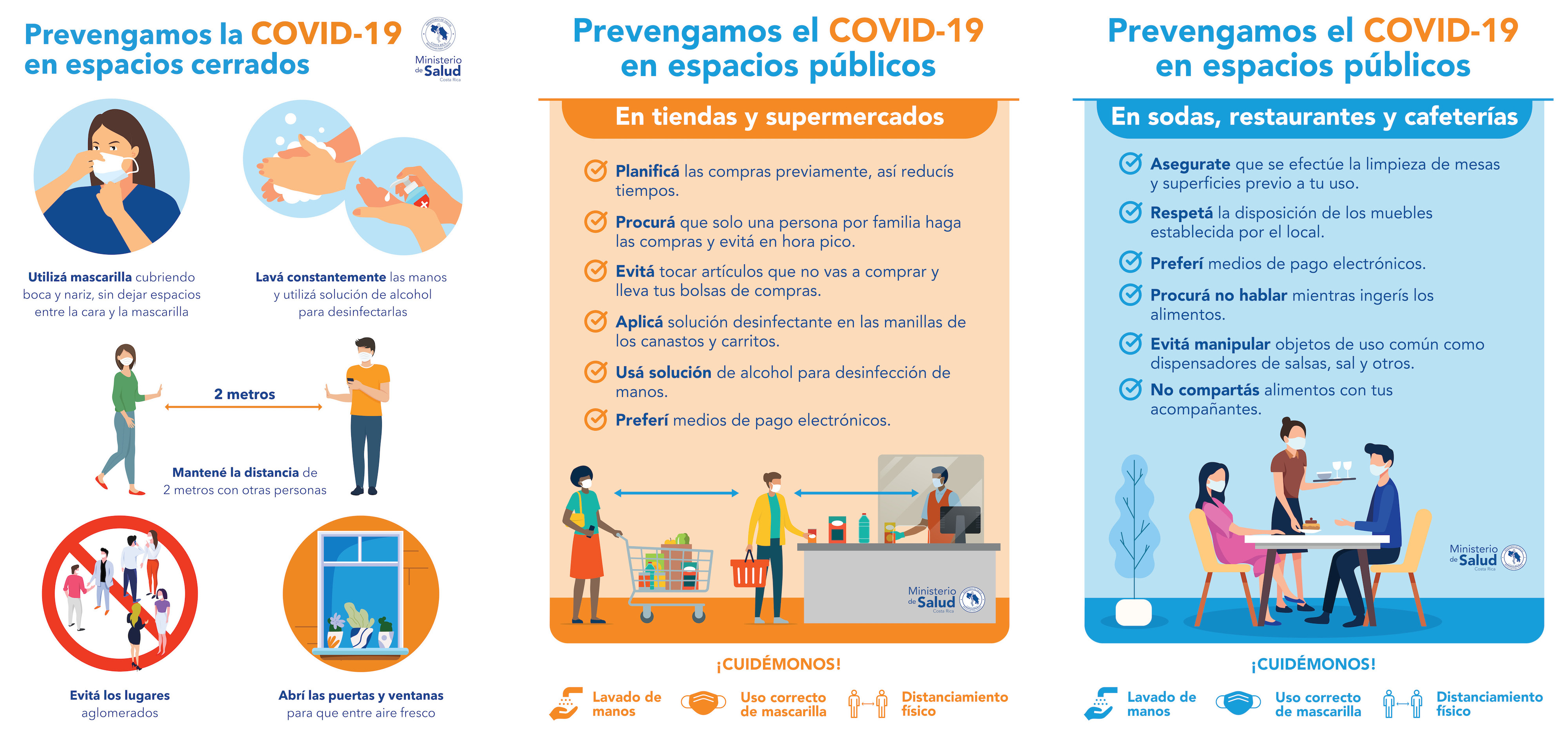 Prevengamos la COVID-19 en espacios cerrados

Ministerio de Salud Costa Rica

Utilizá mascarilla cubriendo boca y nariz, sin dejar espacios entre la cara y la mascarilla

Lavá constantemente las manos y utilizá solución de alcohol para desinfectarlas

2 metros

Mantené la distancia de 2 metros con otras personas

Evitá los lugares aglomerados

Abrí las puertas y ventanas para que entre aire fresco

Prevengamos el COVID-19 en espacios públicos

En tiendas y supermercados

Planificá las compras previamente, así reducís tiempos.

Procurá que solo una persona por familia haga las compras y evitá en hora pico.

Evitá tocar artículos que no vas a comprar y lleva tus bolsas de compras.

Aplicá solución desinfectante en las manillas de los canastos y carritos.

Usá solución de alcohol para desinfección de manos.

Preferí medios de pago electrónicos.

Ministerio de Salud Costa Rica

¡CUIDÉMONOS!

Lavado de manos

Uso correcto de mascarilla

Distanciamiento físico

Prevengamos el COVID-19 en espacios públicos

En sodas, restaurantes y cafeterías

Asegurate que se efectúe la limpieza de mesas y superficies previo a tu uso.

Respetá la disposición de los muebles establecida por el local.

Preferí medios de pago electrónicos.

Procurá no hablar mientras ingerís los alimentos.

Evitá manipular objetos de uso común como dispensadores de salsas, sal y otros.

No compartás alimentos con tus acompañantes.

Ministerio de Salud Costa Rica

¡CUIDÉMONOS!

Lavado de manos

Uso correcto de mascarilla

Distanciamiento físico